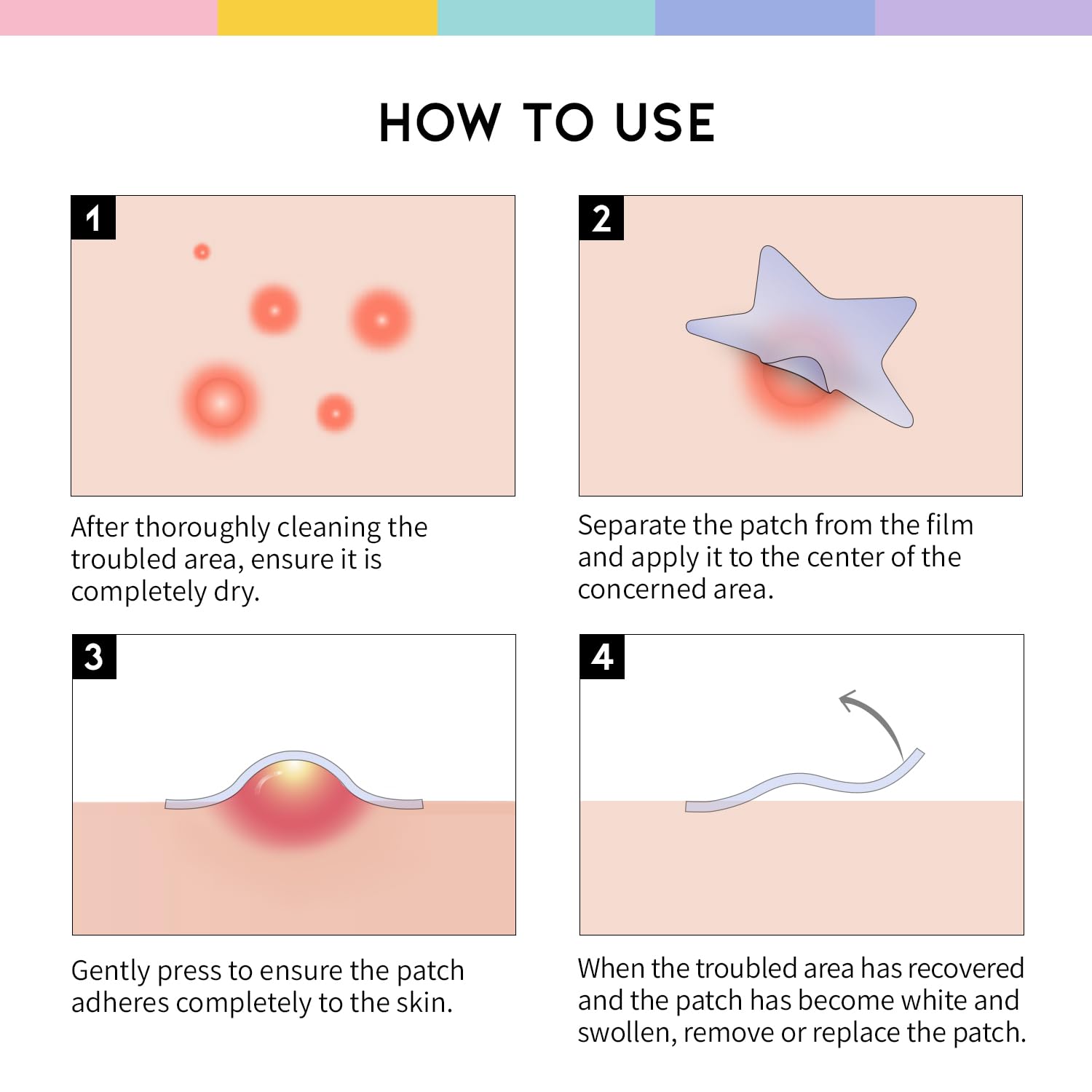 HOW TO USE

1

After thoroughly cleaning the troubled area, ensure it is completely dry.

2

Separate the patch from the film and apply it to the center of the concerned area.

3

Gently press to ensure the patch adheres completely to the skin.

4

When the troubled area has recovered and the patch has become white and swollen, remove or replace the patch.